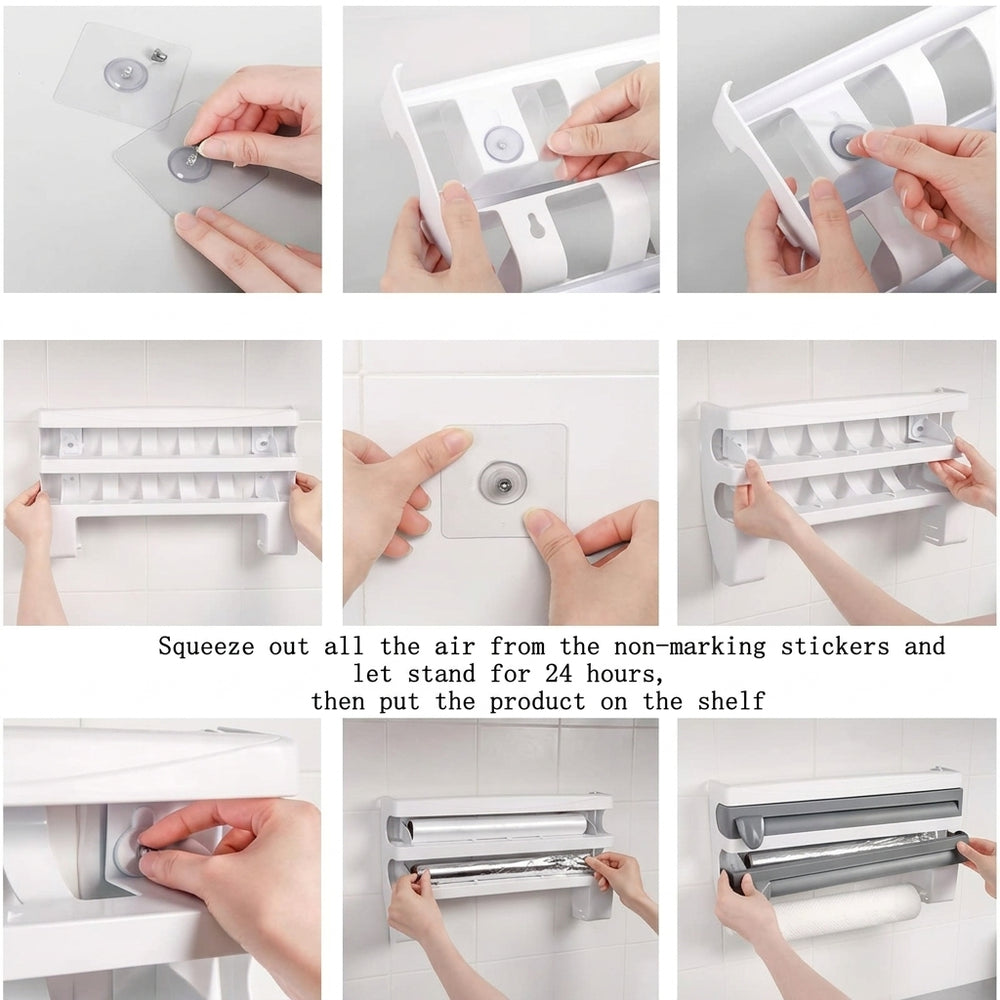 Squeeze out all the air from the non-marking stickers and let stand for 24 hours,
then put the product on the shelf