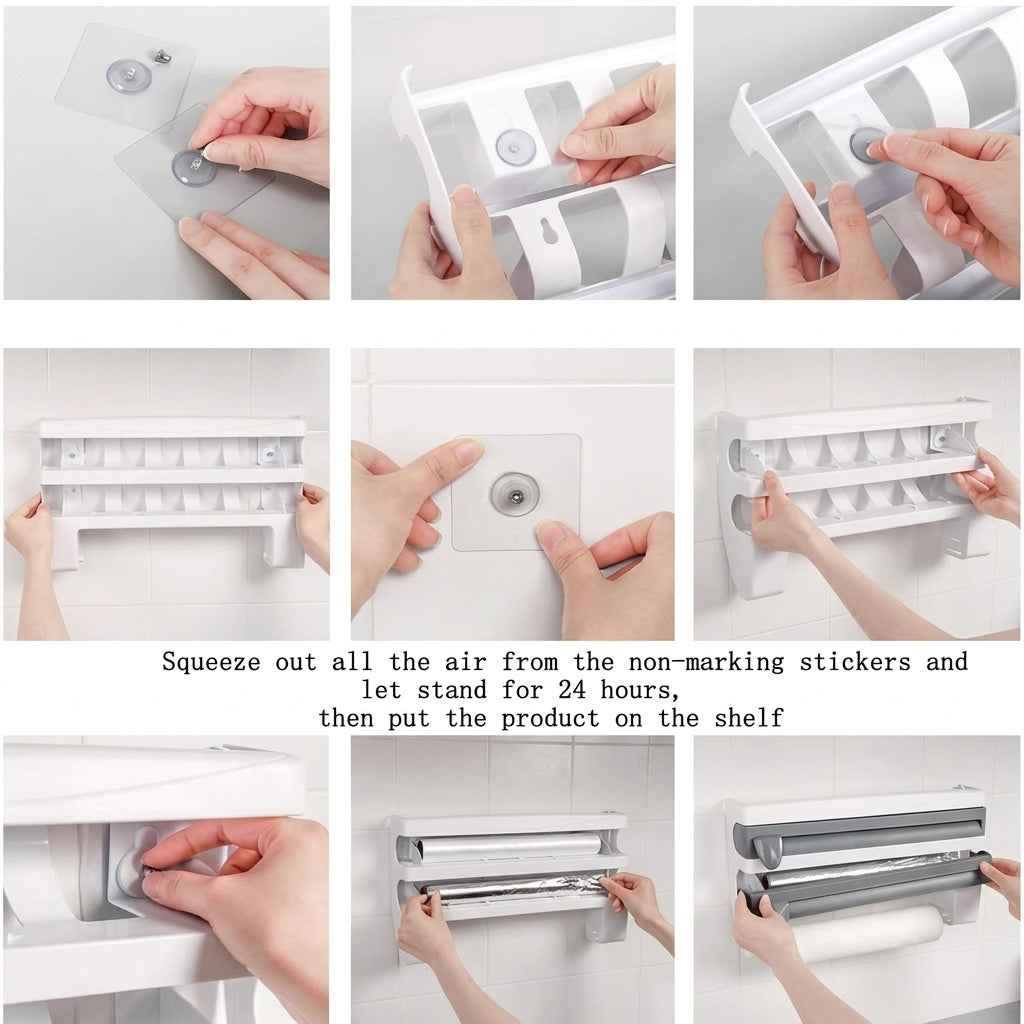 Squeeze out all the air from the non-marking stickers and let stand for 24 hours, then put the product on the shelf