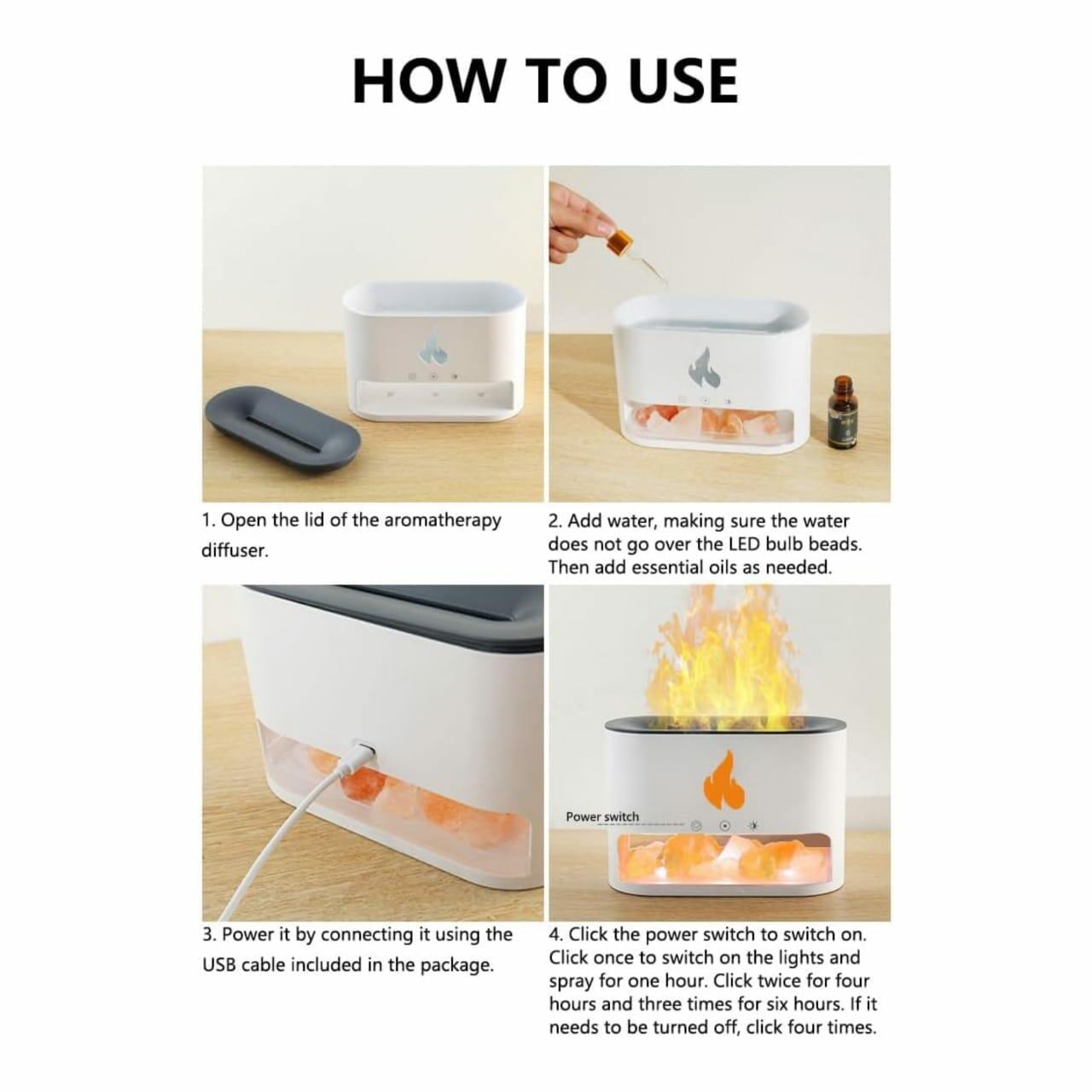 HOW TO USE

1. Open the lid of the aromatherapy diffuser.

2. Add water, making sure the water does not go over the LED bulb beads. Then add essential oils as needed.

3. Power it by connecting it using the USB cable included in the package.

Power switch

4. Click the power switch to switch on. Click once to switch on the lights and spray for one hour. Click twice for four hours and three times for six hours. If it needs to be turned off, click four times.